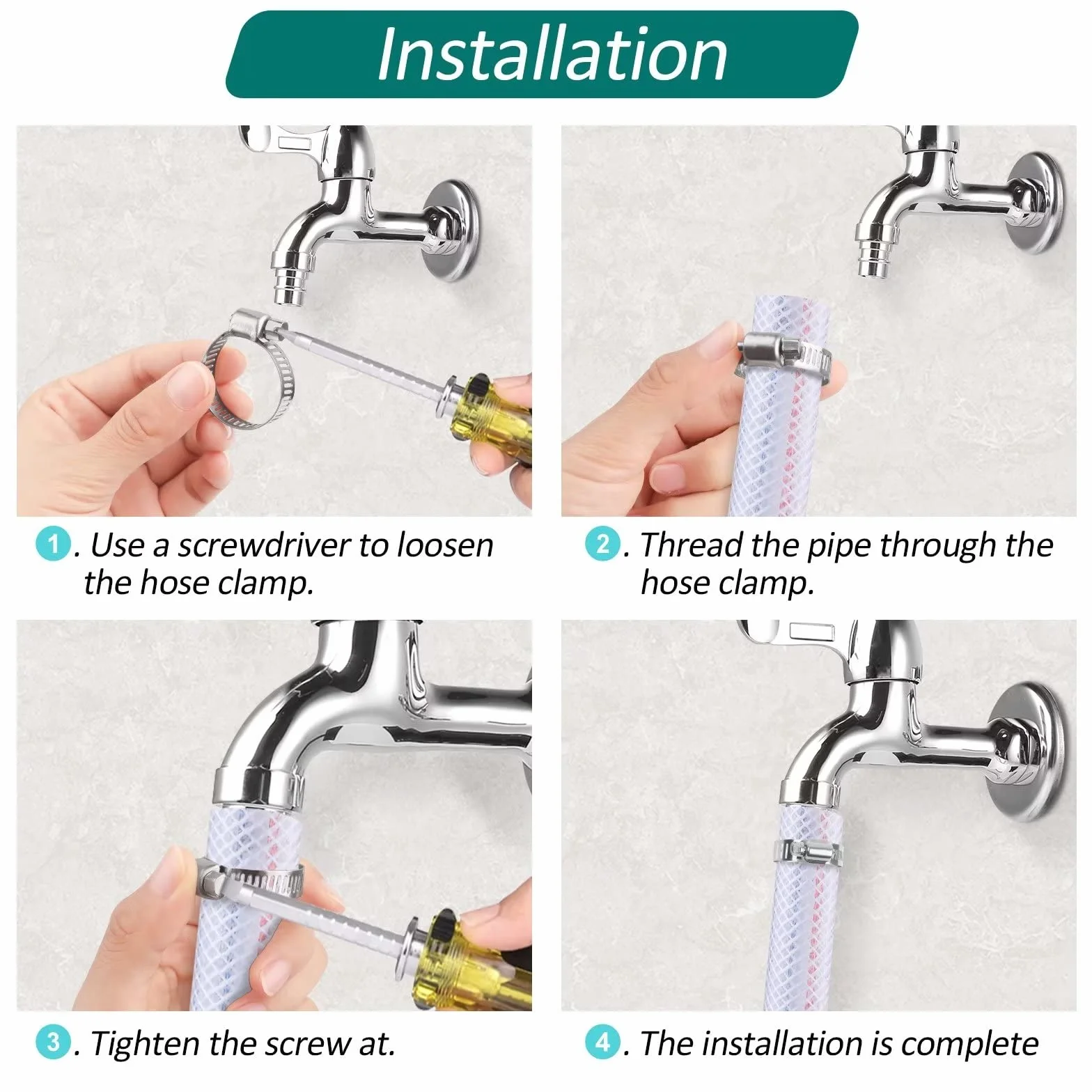 Installation

1. Use a screwdriver to loosen the hose clamp.

2. Thread the pipe through the hose clamp.

3. Tighten the screw at.

4. The installation is complete